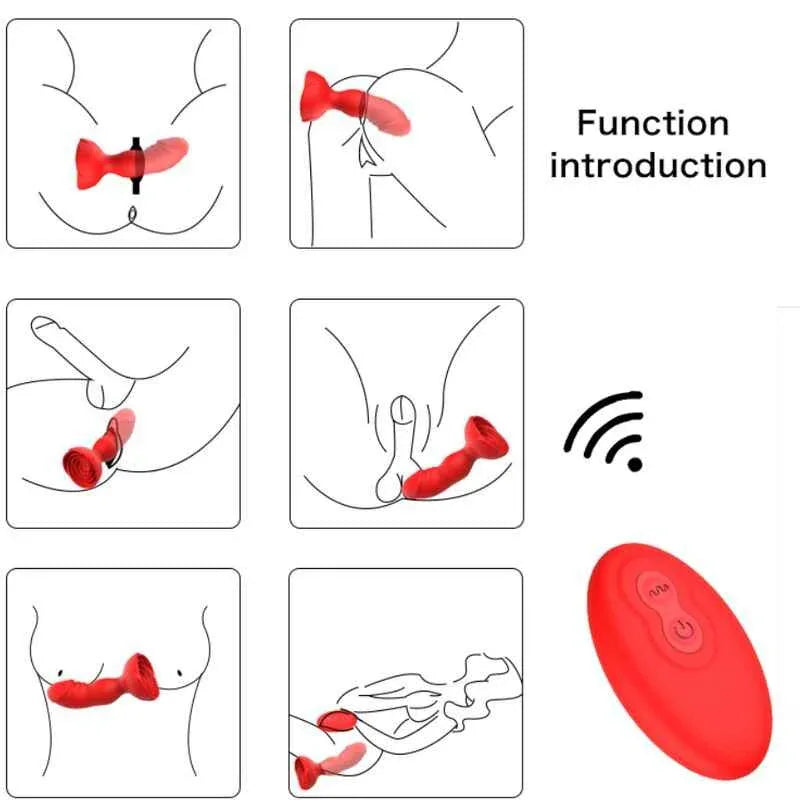 Function introduction