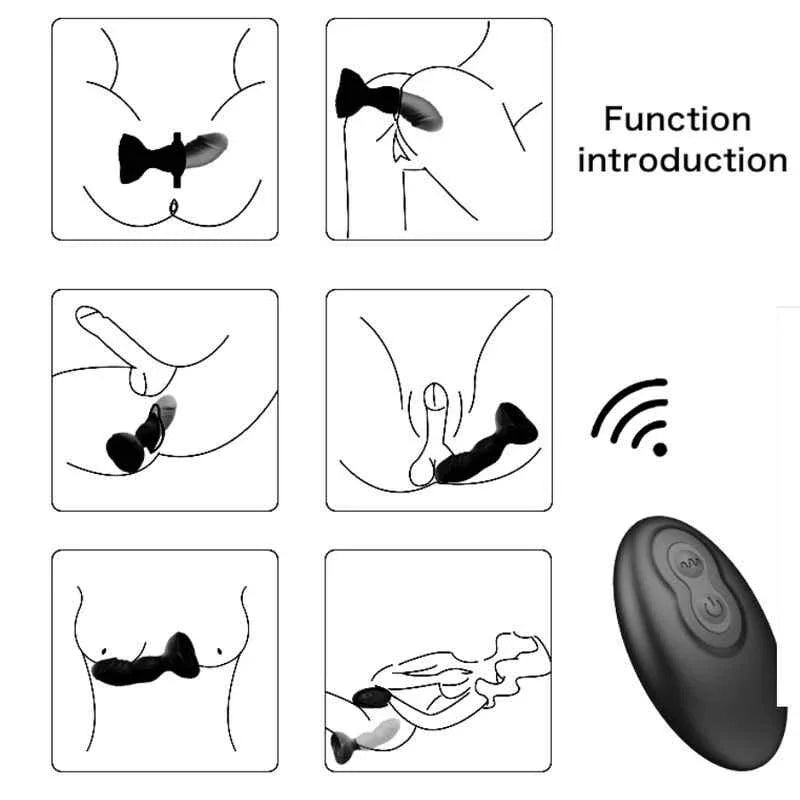 Function introduction