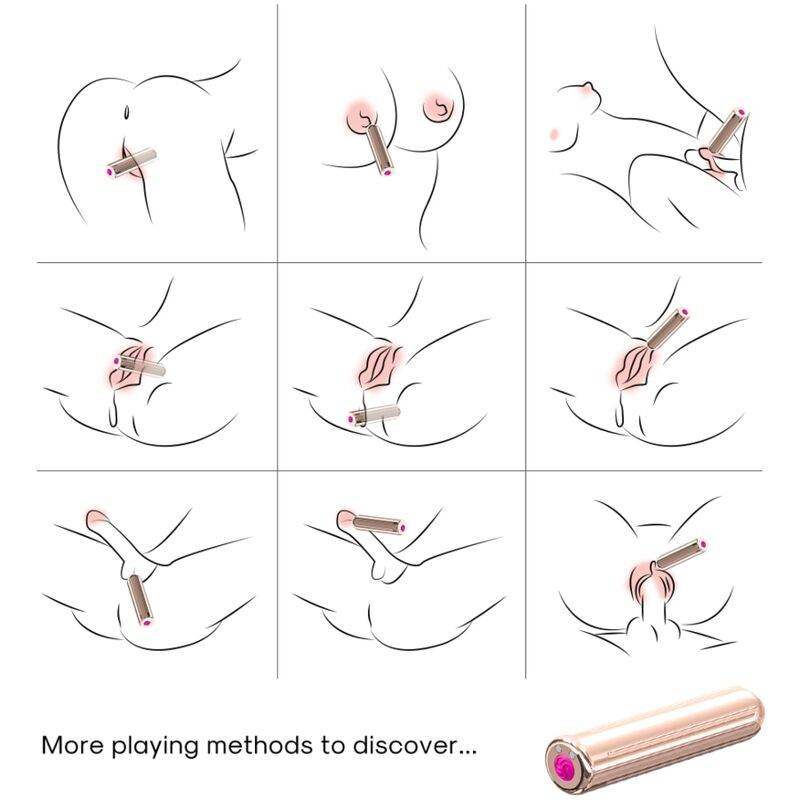 More playing methods to discover...