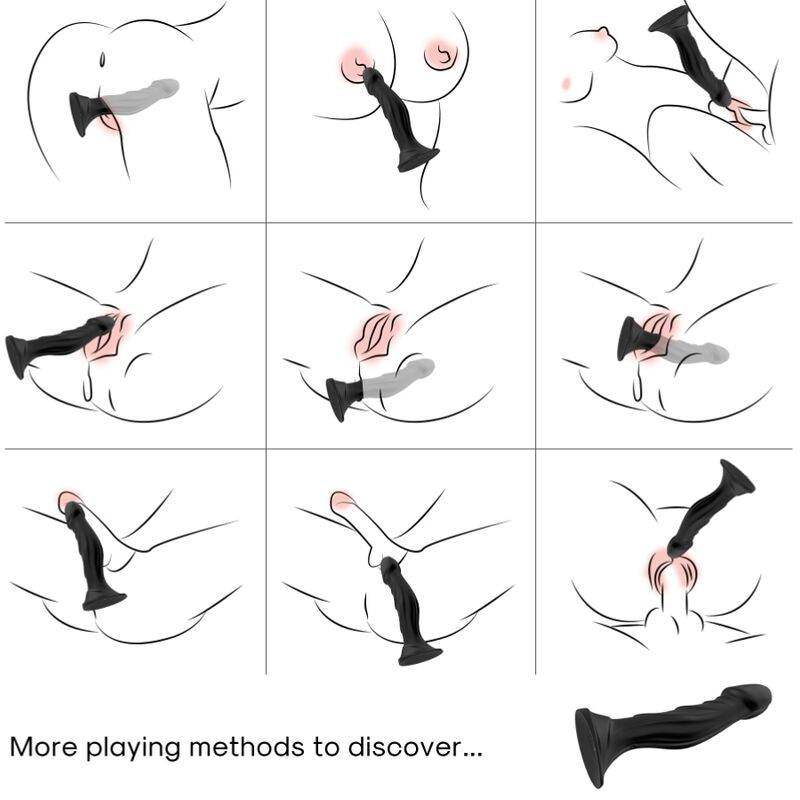 More playing methods to discover...