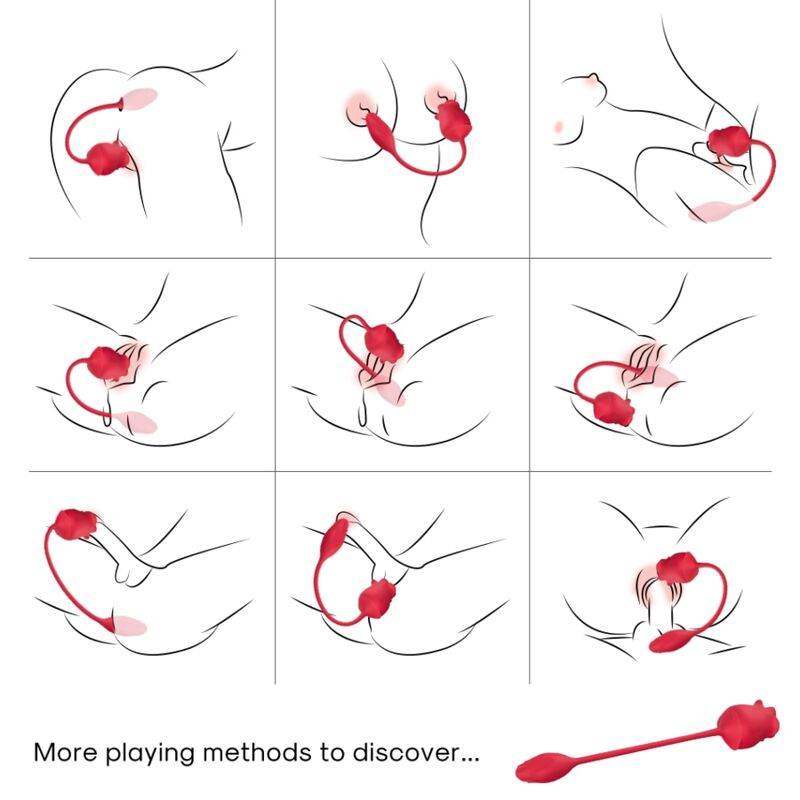 More playing methods to discover...