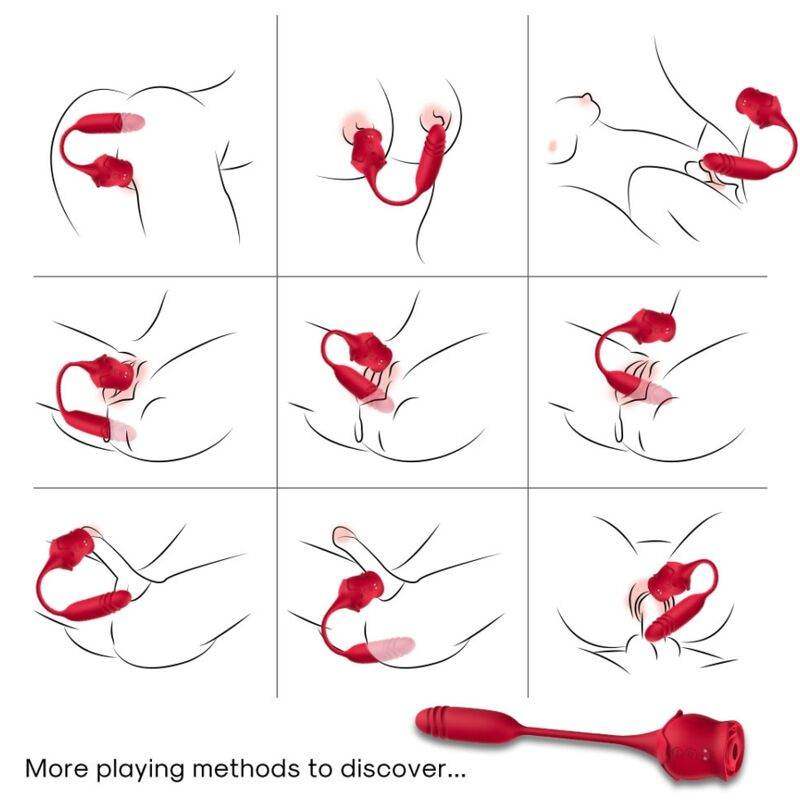 More playing methods to discover...