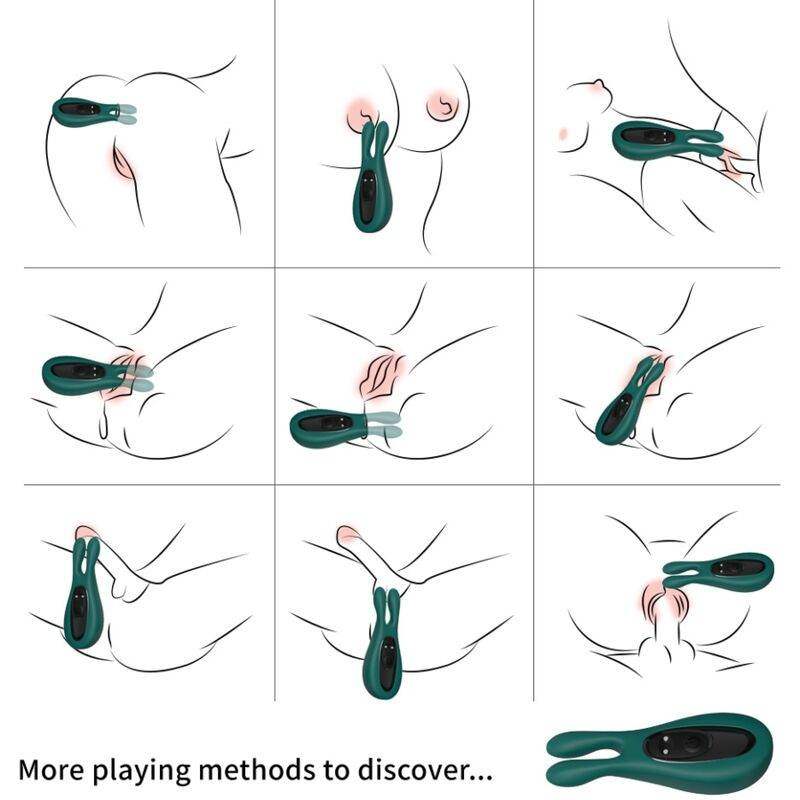 More playing methods to discover...