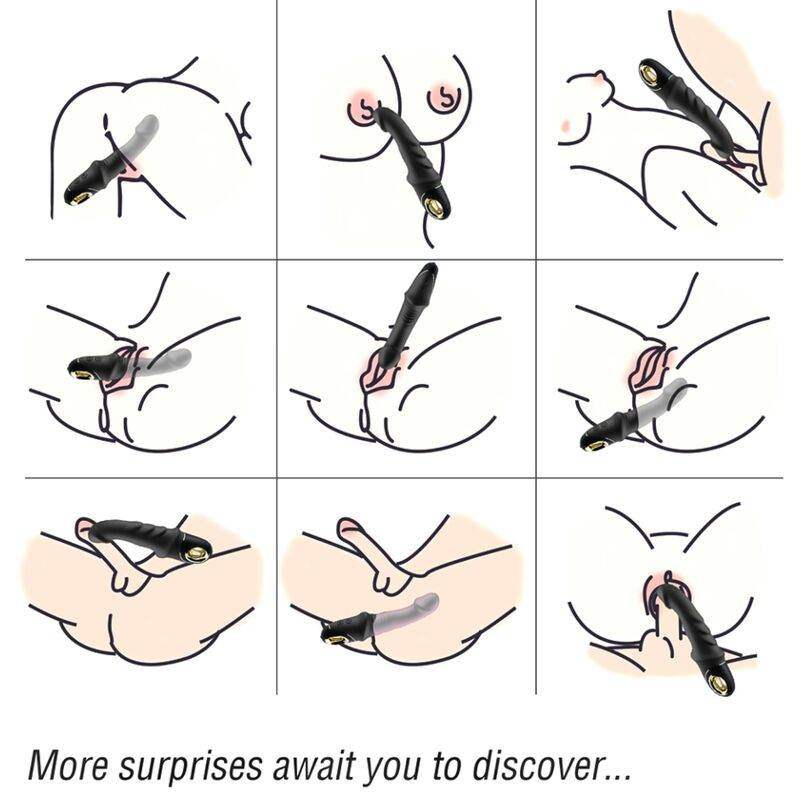 More surprises await you to discover...