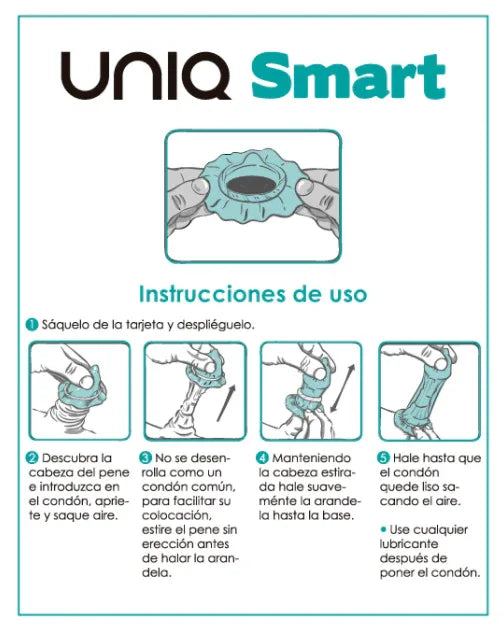 UNIQ Smart

Instrucciones de uso

1 Sáquelo de la tarjeta y despliéguelo.

2 Descubra la cabeza del pene e introduzca en el condón, apriete y saque aire.

3 No se desenrolla como un condón común, para facilitar su colocación, estire el pene sin erección antes de halar la arandela.

4 Manteniendo la cabeza estirada hale suaveménte la arandela hasta la base.

5 Hale hasta que el condón quede liso sacando el aire.

• Use cualquier lubricante después de poner el condón.